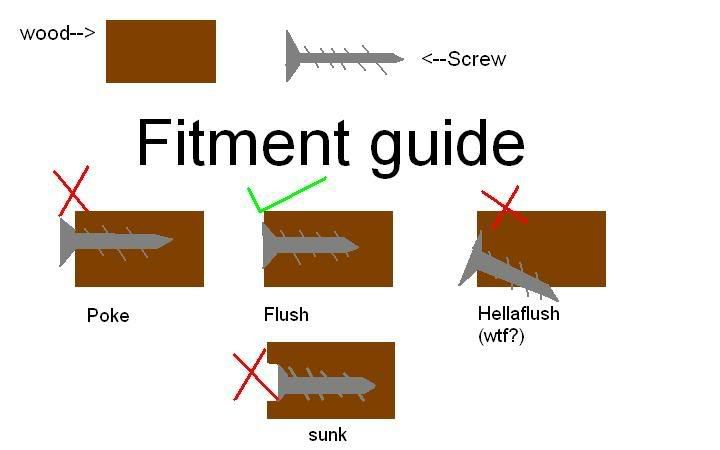 wood-->

<--Screw

Fitment guide

Poke

Flush

Hellaflush
(wtf?)

sunk