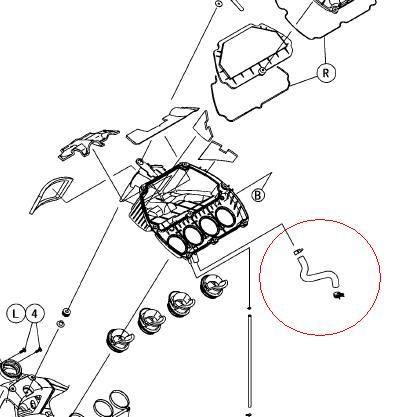 R
B
L
4