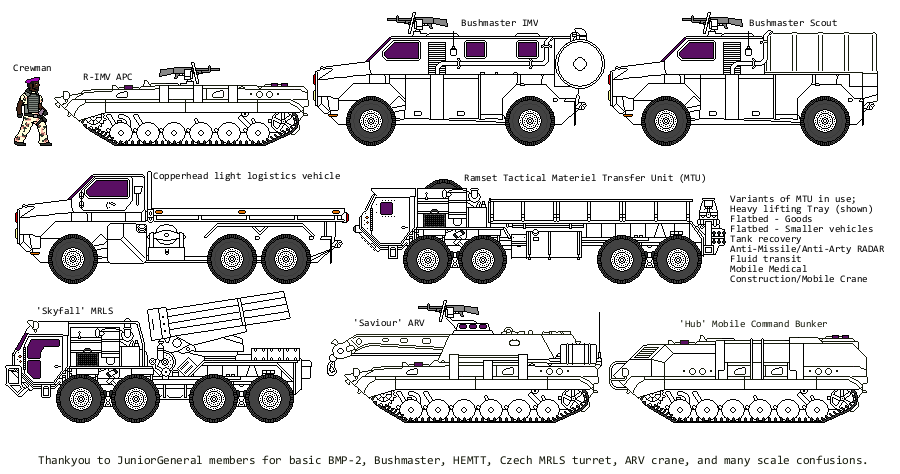 Crewman

R-IMV APC

Bushmaster IMV

Bushmaster Scout

Copperhead light logistics vehicle

Ramset Tactical Materiel Transfer Unit (MTU)

Variants of MTU in use;
Heavy lifting Tray (shown)
Flatbed - Goods
Flatbed - Smaller vehicles
Tank recovery
Anti-Missile/Anti-Arty RADAR
Fluid transit
Mobile Medical
Construction/Mobile Crane

'Skyfall' MRLS

'Saviour' ARV

'Hub' Mobile Command Bunker

Thankyou to JuniorGeneral members for basic BMP-2, Bushmaster, HEMTT, Czech MRLS turret, ARV crane, and many scale confusions.